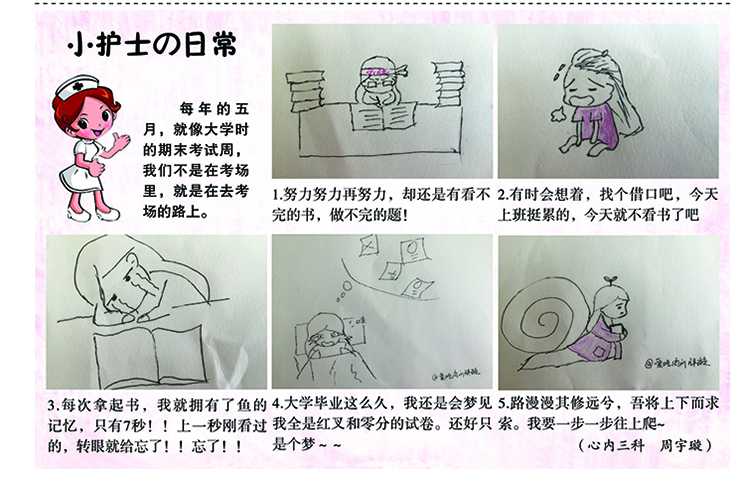 小护士の日常

每年的五月，就像大学时的期末考试周，我们不是在考场里，就是在去考场的路上。

1.努力努力再努力，却还是有看不完的书，做不完的题！

2.有时会想着，找个借口吧，今天上班挺累的，今天就不看书了吧

3.每次拿起书，我就拥有了鱼的记忆，只有7秒！！上一秒刚看过的，转眼就给忘了！！忘了！！

4.大学毕业这么久，我还是会梦见我全是红叉和零分的试卷。还好只是个梦～～

5.路漫漫其修远兮，吾将上下而求索。我要一步一步往上爬～

（心内三科　周宇璇）