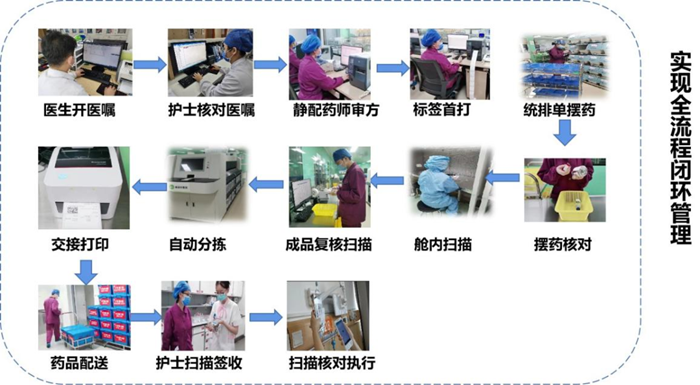 医生开医嘱

护士核对医嘱

静配药师审方

标签首打

统排单摆药

摆药核对

舱内扫描

成品复核扫描

自动分拣

交接打印

药品配送

护士扫描签收

扫描核对执行

实现全流程闭环管理