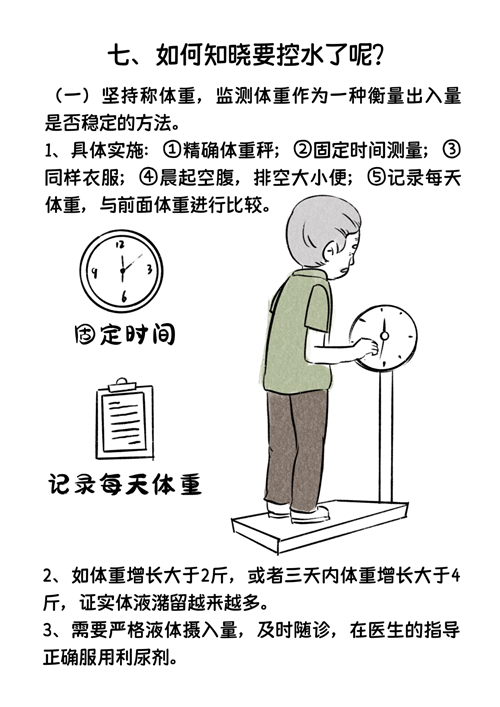 七、如何知晓要控水了呢?

（一）坚持称体重，监测体重作为一种衡量出入量是否稳定的方法。

1、具体实施：①精确体重秤；②固定时间测量；③同样衣服；④晨起空腹，排空大小便；⑤记录每天体重，与前面体重进行比较。

12
9
3
6

固定时间

记录每天体重

2、如体重增长大于2斤，或者三天内体重增长大于4斤，证实体液潴留越来越多。

3、需要严格液体摄入量，及时随诊，在医生的指导正确服用利尿剂。