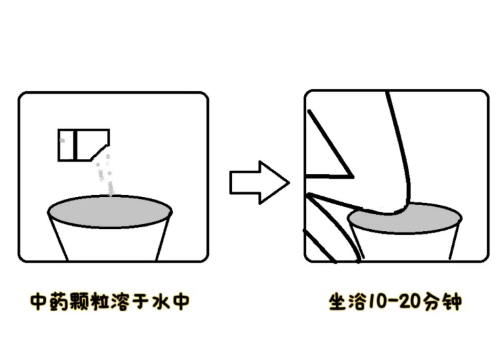 中药颗粒溶于水中

坐浴10-20分钟