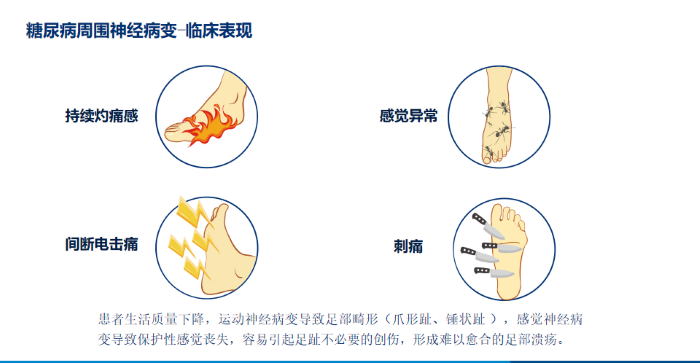 糖尿病周围神经病变–临床表现

持续灼痛感

感觉异常

间断电击痛

刺痛

患者生活质量下降，运动神经病变导致足部畸形（爪形趾、锤状趾），感觉神经病变导致保护性感觉丧失，容易引起足趾不必要的创伤，形成难以愈合的足部溃疡。